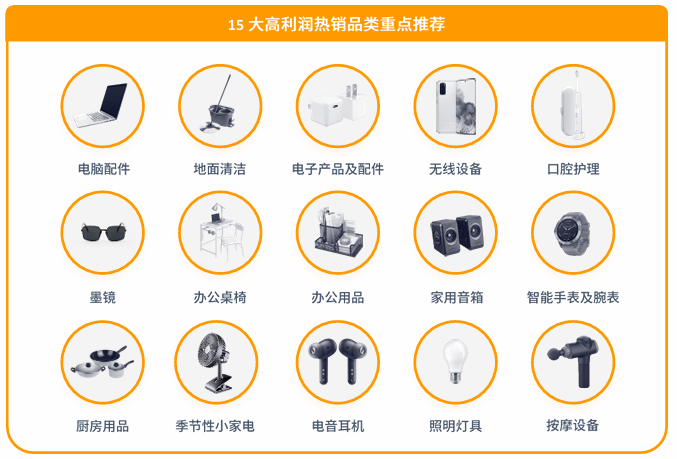 15 大高利润热销品类重点推荐

电脑配件

地面清洁

电子产品及配件

无线设备

口腔护理

墨镜

办公桌椅

办公用品

家用音箱

智能手表及腕表

厨房用品

季节性小家电

电音耳机

照明灯具

按摩设备